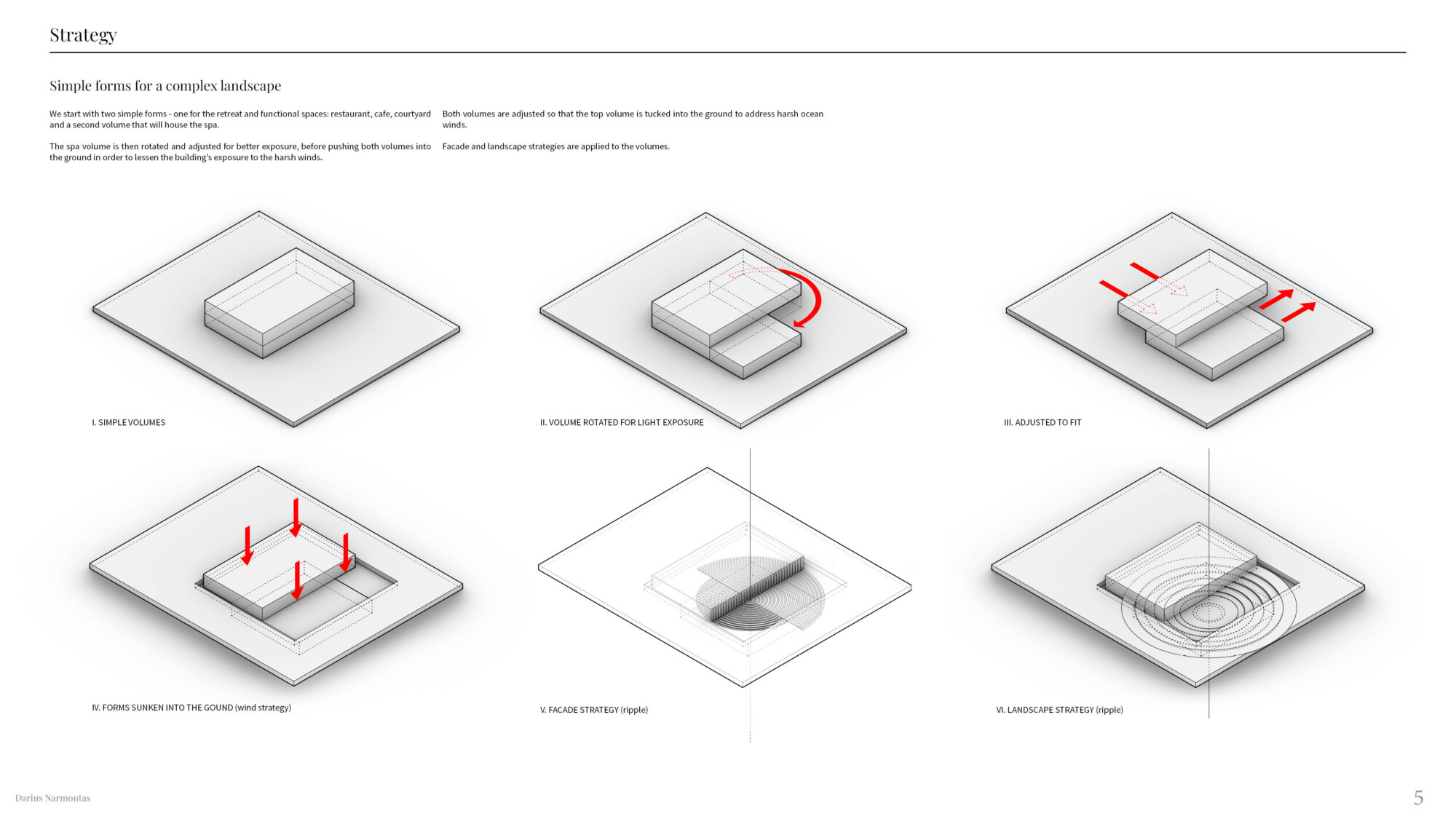 Strategy

Simple forms for a complex landscape

We start with two simple forms - one for the retreat and functional spaces: restaurant, cafe, courtyard and a second volume that will house the spa.

The spa volume is then rotated and adjusted for better exposure, before pushing both volumes into the ground in order to lessen the building's exposure to the harsh winds.

Both volumes are adjusted so that the top volume is tucked into the ground to address harsh ocean winds.

Facade and landscape strategies are applied to the volumes.

I. SIMPLE VOLUMES

II. VOLUME ROTATED FOR LIGHT EXPOSURE

III. ADJUSTED TO FIT

IV. FORMS SUNKEN INTO THE GOUND (wind strategy)

V. FACADE STRATEGY (ripple)

VI. LANDSCAPE STRATEGY (ripple)

Darius Narmontas

5